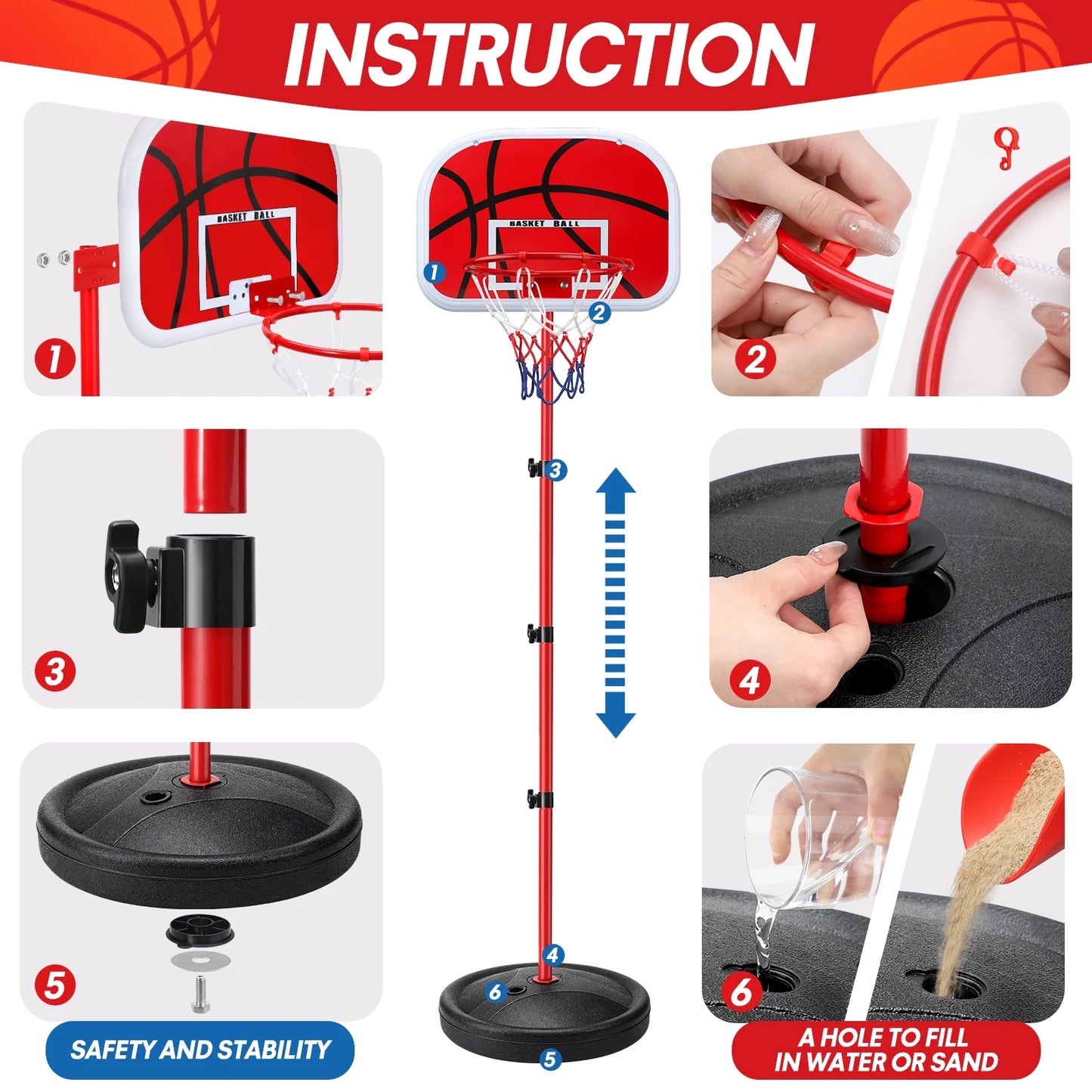 INSTRUCTION

BASKET BALL

1

BASKET BALL

1

2

2

3

3

4

4

5

6

5

6

SAFETY AND STABILITY

A HOLE TO FILL IN WATER OR SAND